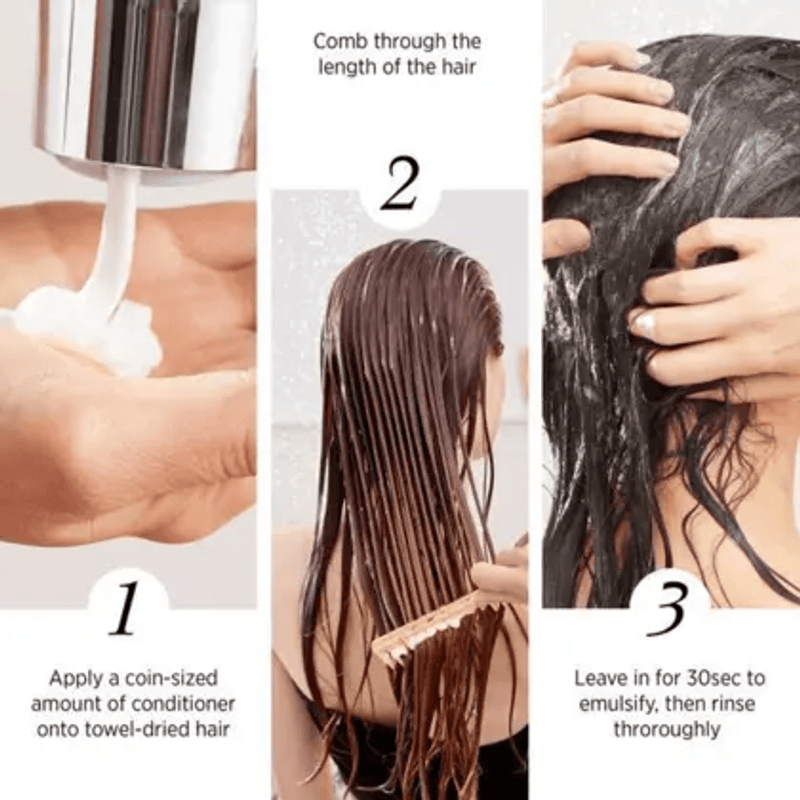 1

Apply a coin-sized amount of conditioner onto towel-dried hair

Comb through the length of the hair

2

3

Leave in for 30sec to emulsify, then rinse throroughly